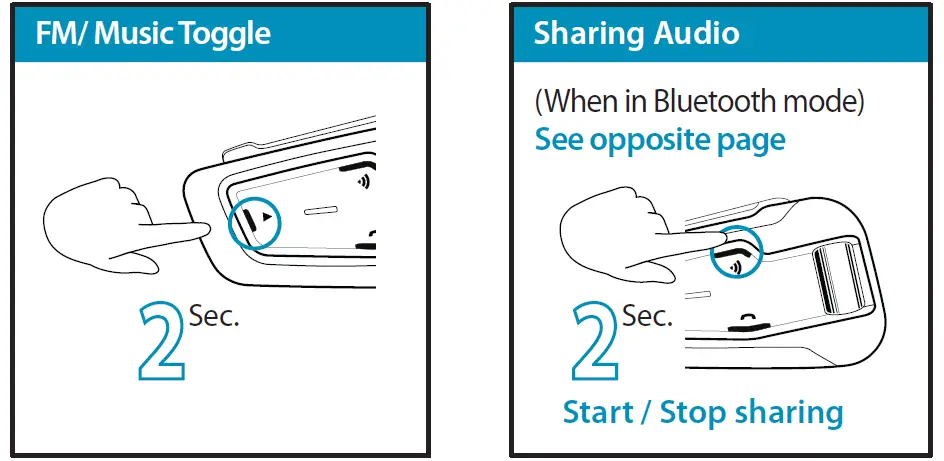 FM/ Music Toggle

2 Sec.

Sharing Audio

(When in Bluetooth mode)
See opposite page

2 Sec.

Start / Stop sharing