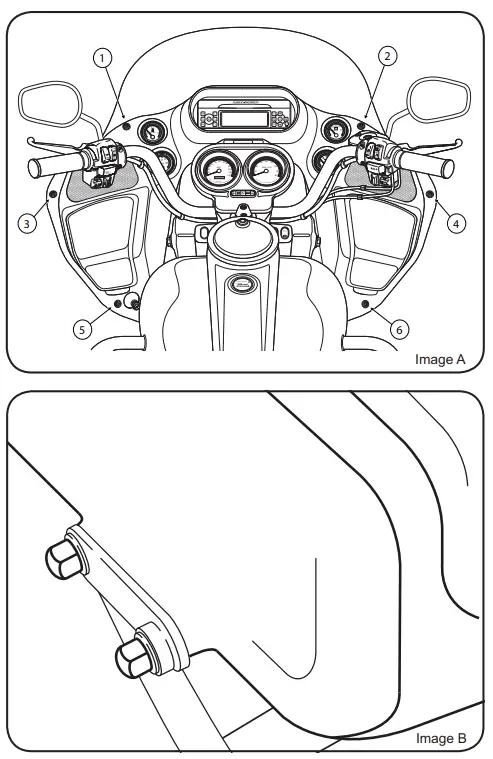 1
2
3
4
5
6
Image A
Image B