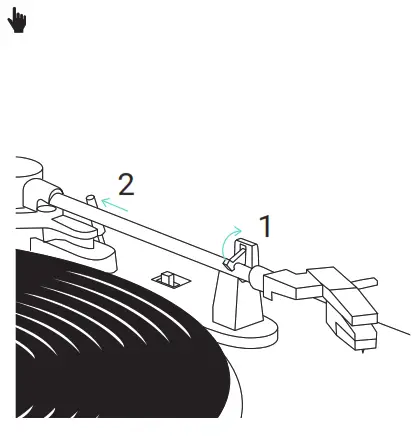 2
1