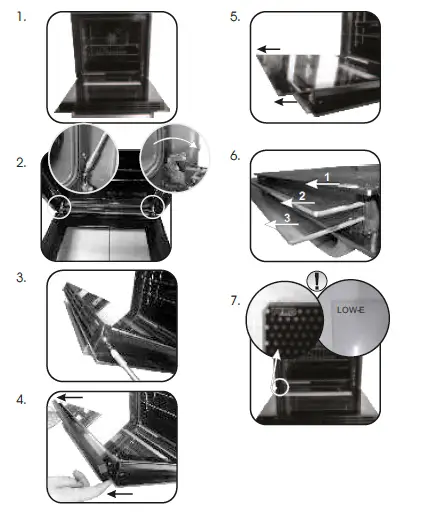 1.

2.

3.

4.

5.

6.

1

2

3

7.

!

LOW-E