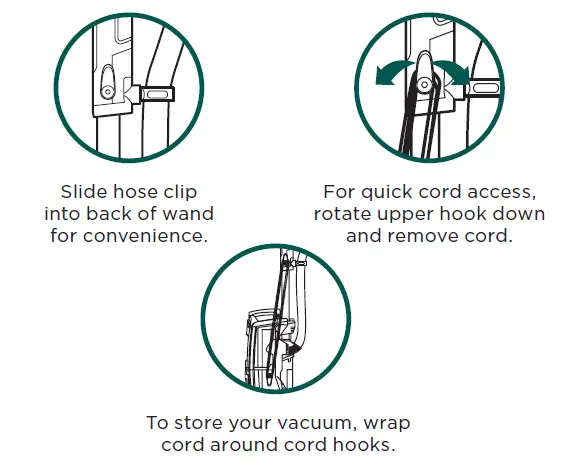 Slide hose clip into back of wand for convenience.

For quick cord access, rotate upper hook down and remove cord.

To store your vacuum, wrap cord around cord hooks.