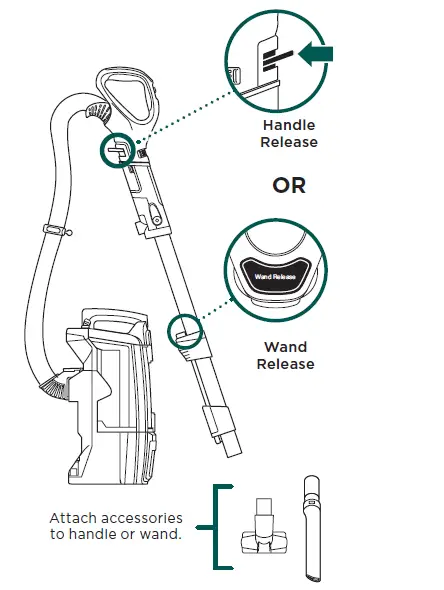 Handle Release

OR

Wand Release

Wand Release

Attach accessories to handle or wand.