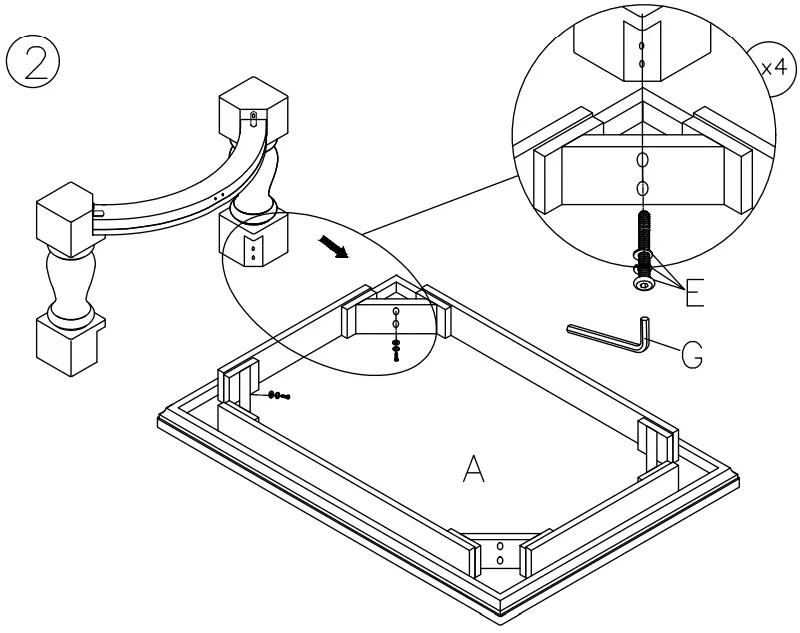 ②

x4

E

G

A