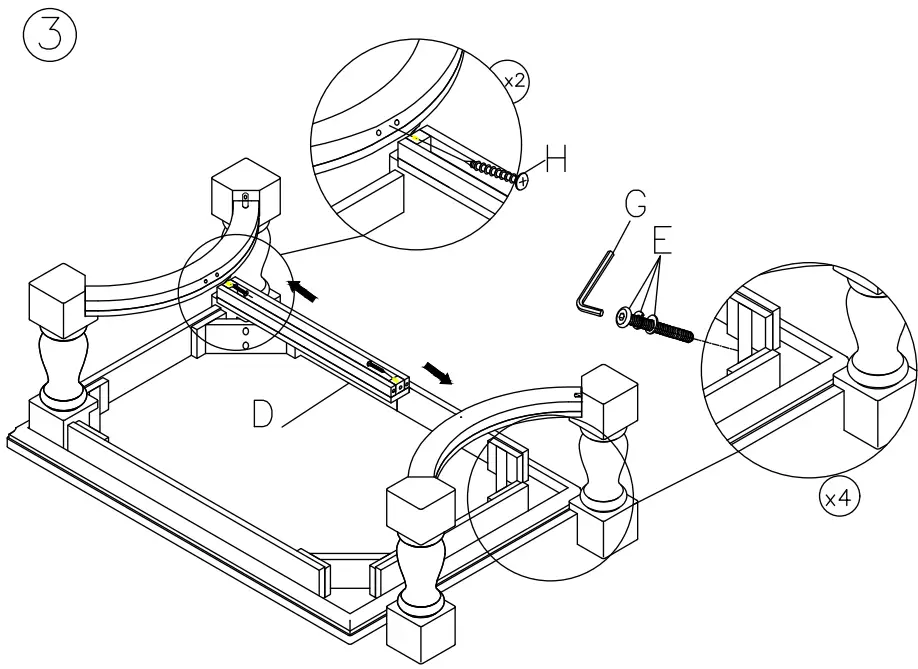 3

x2

H

G

E

D

x4