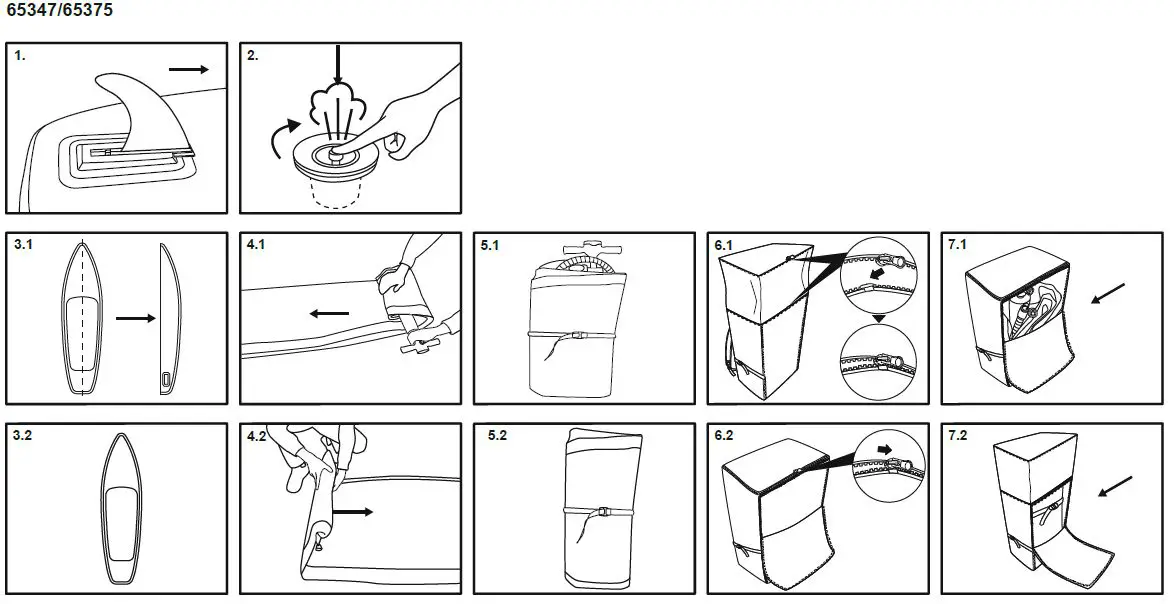 65347/65375

1.

2.

3.1

4.1

5.1

6.1

7.1

3.2

4.2

5.2

6.2

7.2