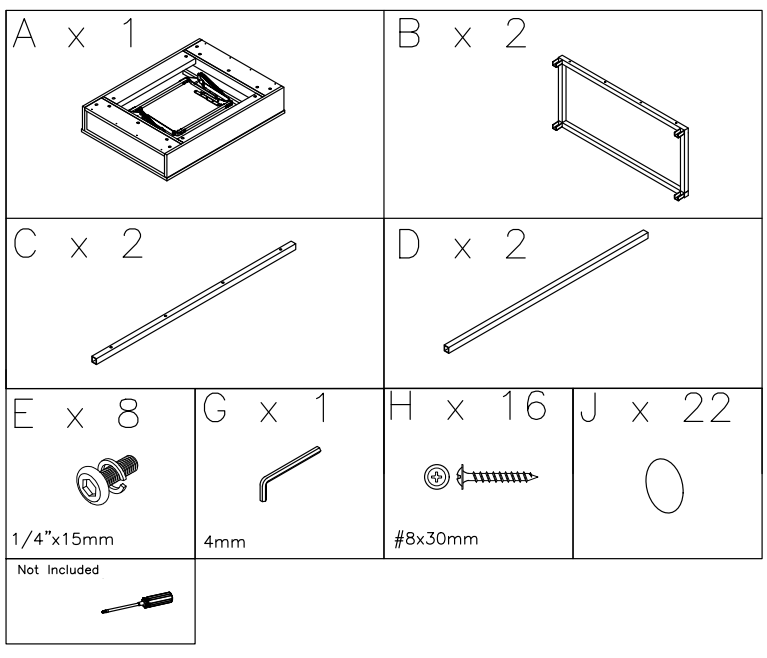 A x 1

B x 2

C x 2

D x 2

E x 8

1/4"x15mm

G x 1

4mm

H x 16

#8x30mm

J x 22

Not Included