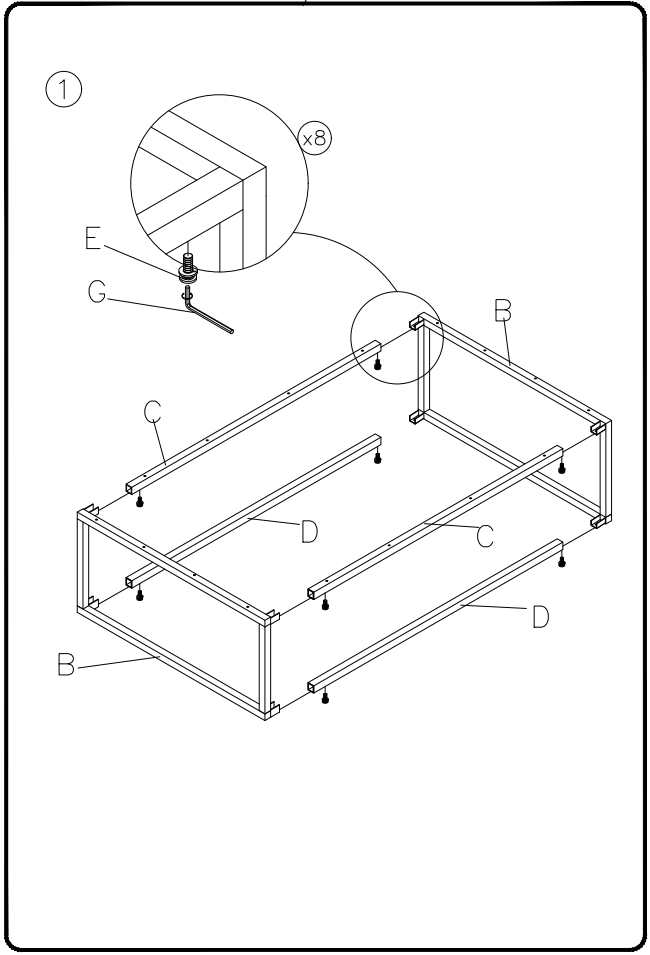 1

x8

E

G

B

C

D

C

D

B