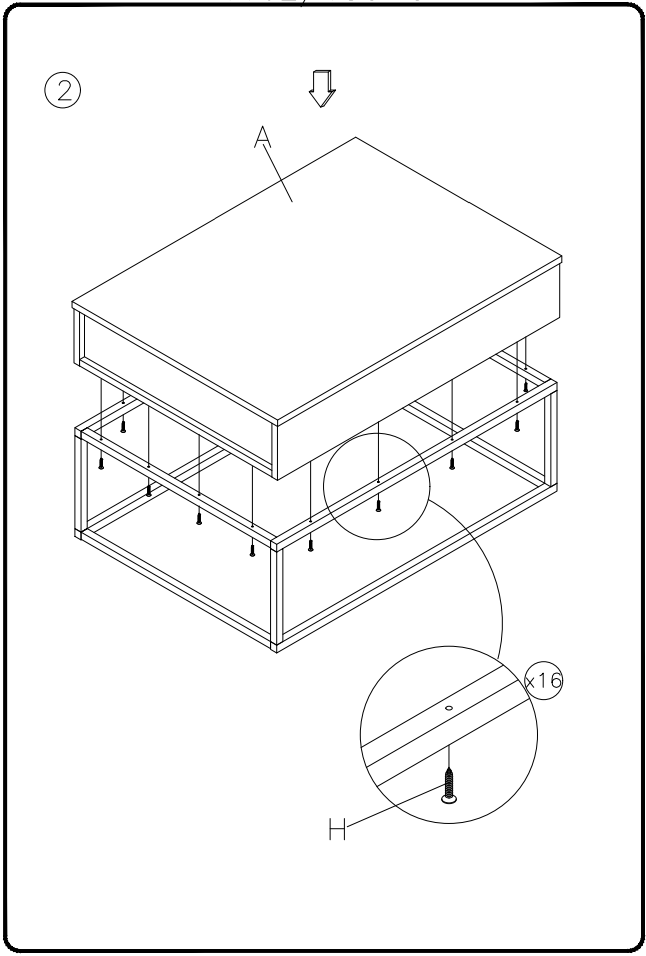 2

A

x16

H