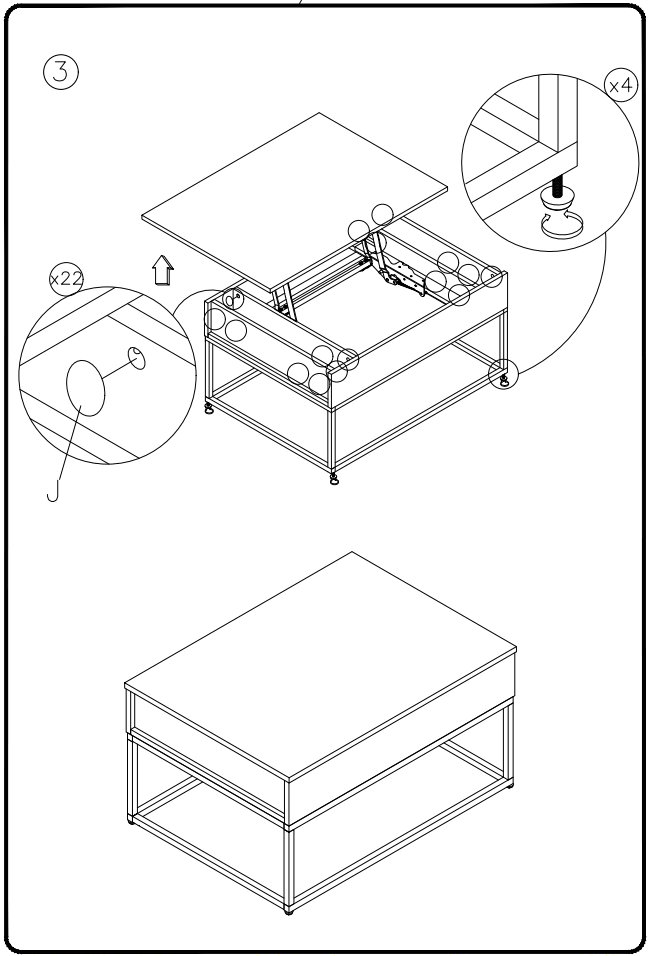 3

x4

x22

J