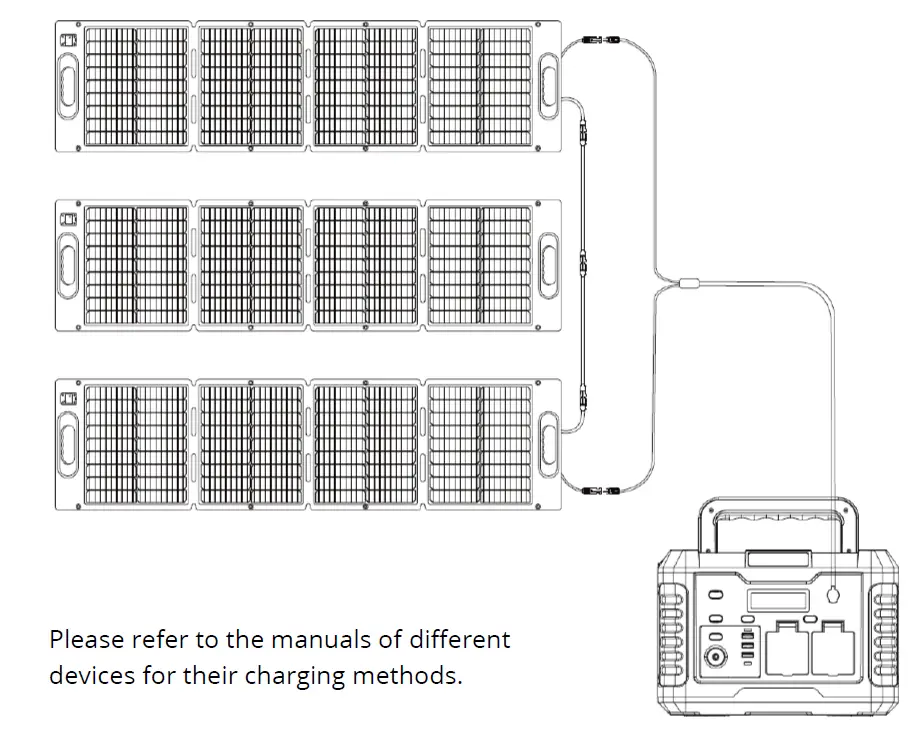 Please refer to the manuals of different devices for their charging methods.