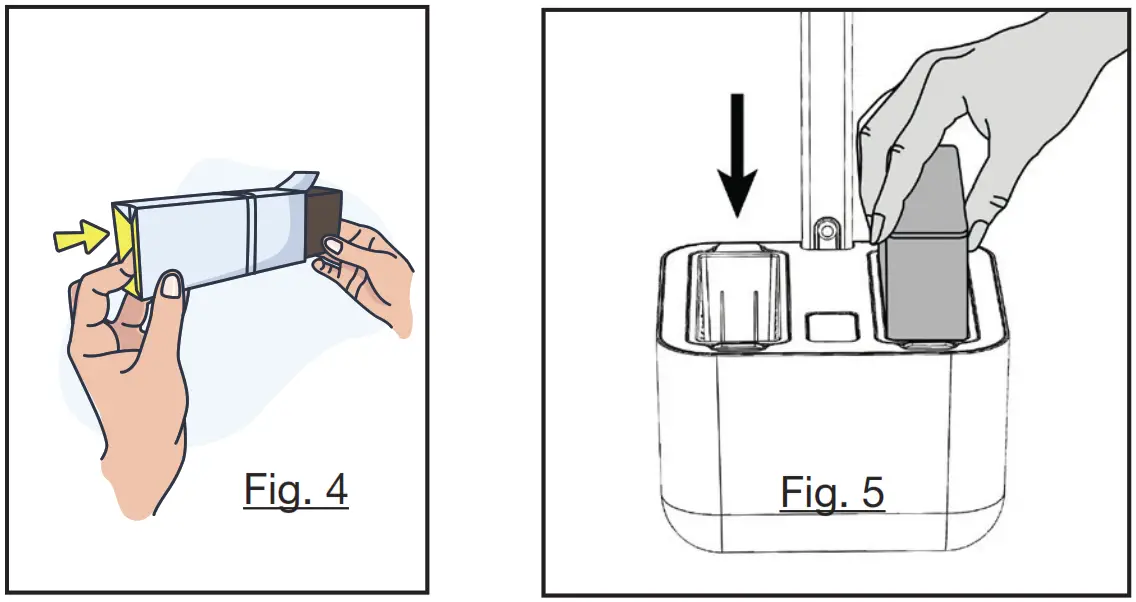 Fig. 4

Fig. 5