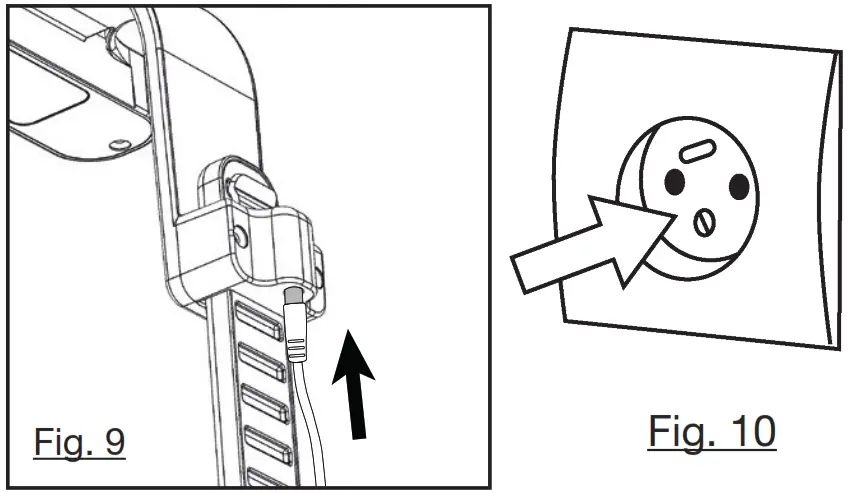 Fig. 9

Fig. 10