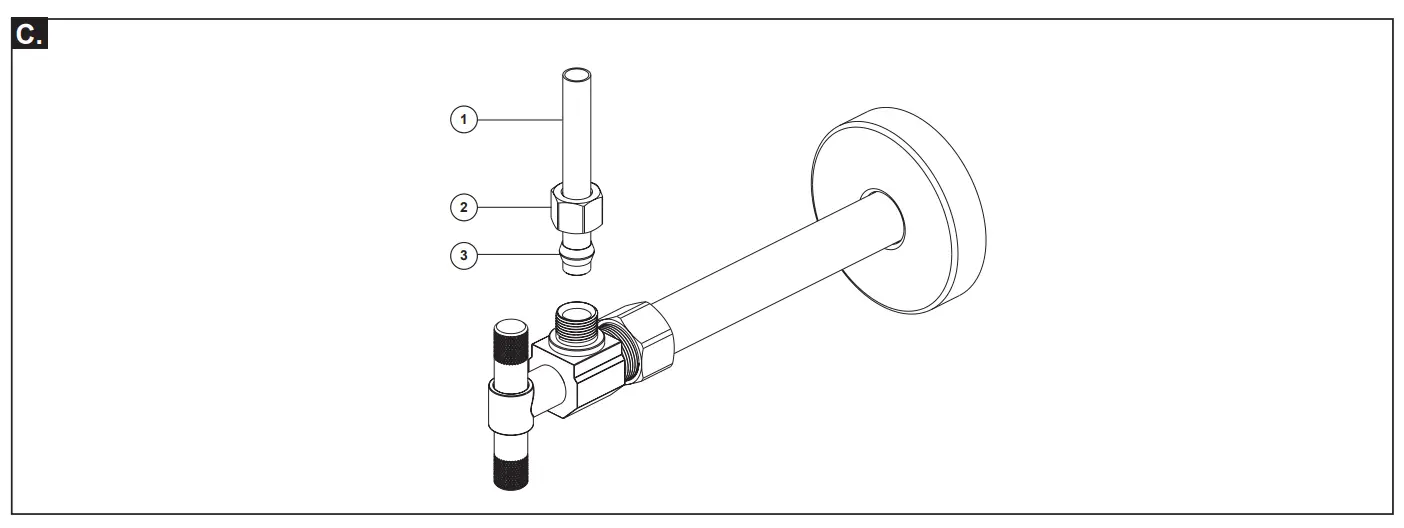 C.

1

2

3