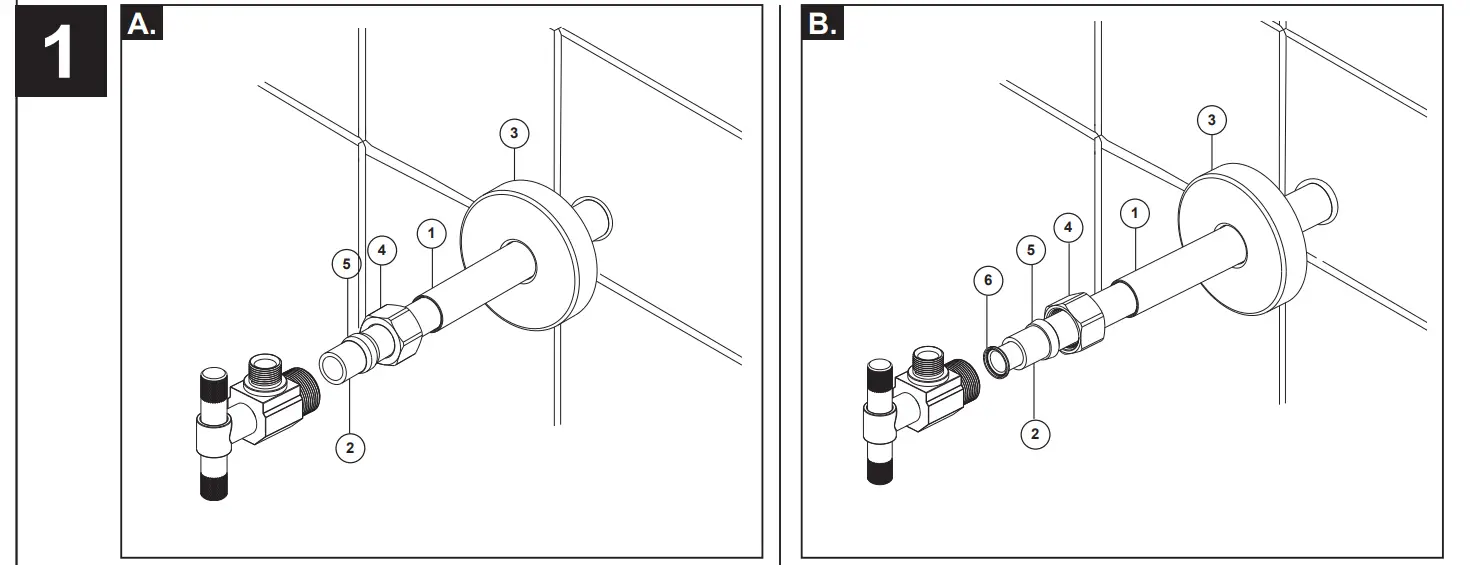 1

A.

3
1
4
5
2

B.

3
1
4
5
6
2