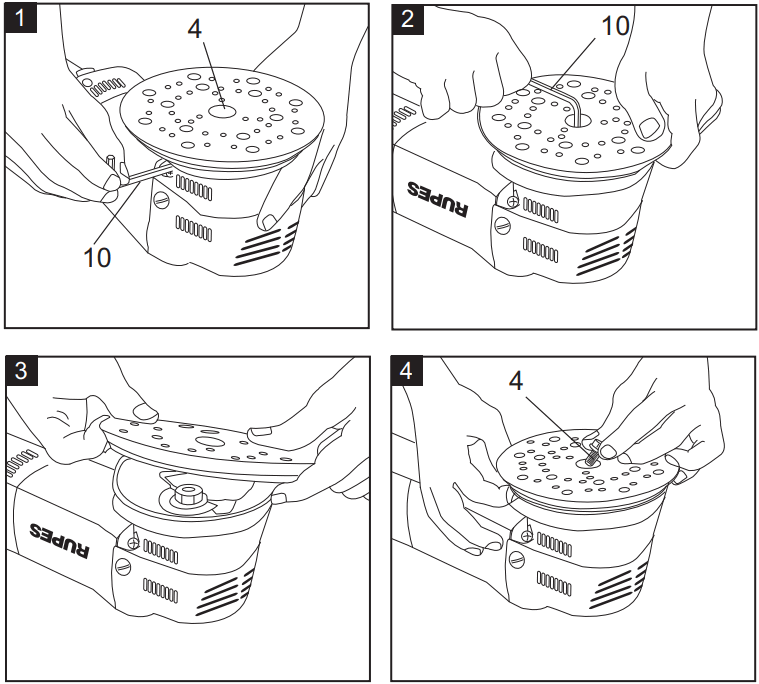 1
4
10

2
10
RUPES

3
RUPES

4
4