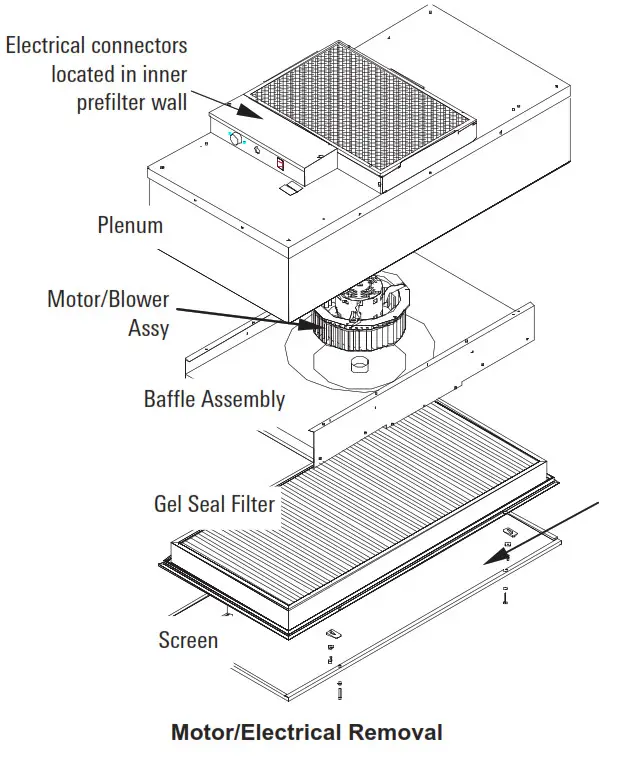 Electrical connectors located in inner prefilter wall

Plenum

Motor/Blower Assy

Baffle Assembly

Gel Seal Filter

Screen

Motor/Electrical Removal