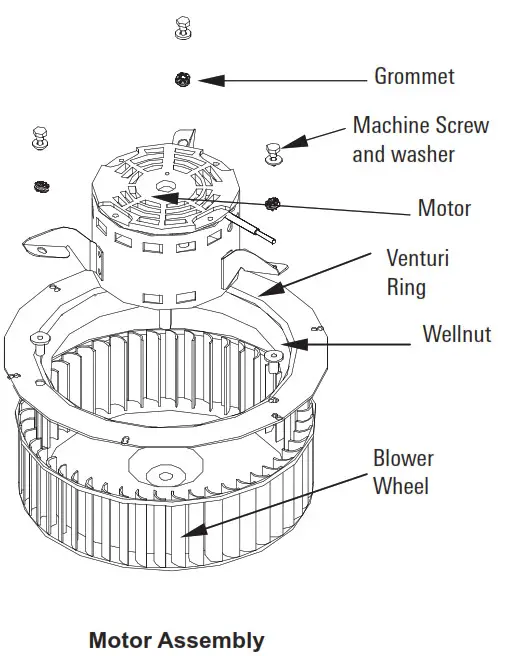 Grommet

Machine Screw and washer

Motor

Venturi Ring

Wellnut

Blower Wheel

Motor Assembly