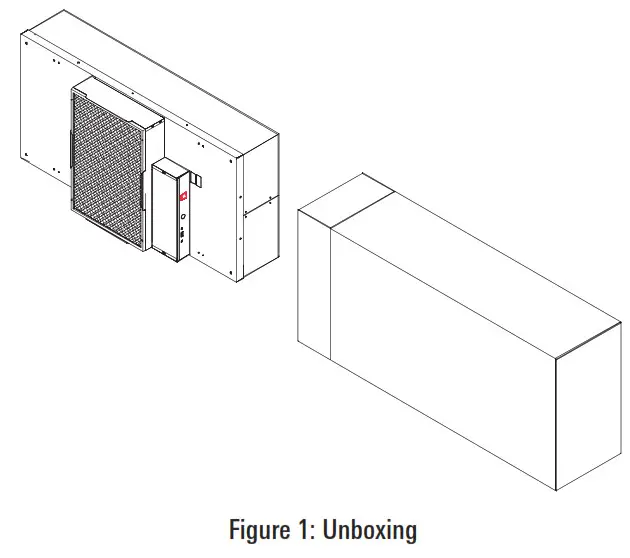 Figure 1: Unboxing