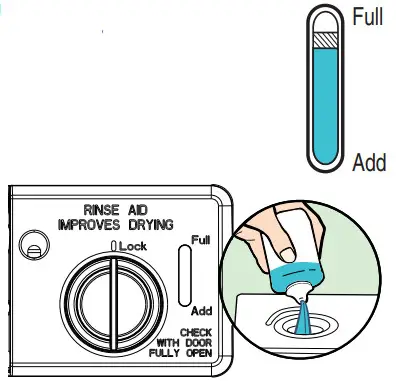 Full

Add

RINSE AID
IMPROVES DRYING

Lock

Full

Add

CHECK
WITH DOOR
FULLY OPEN