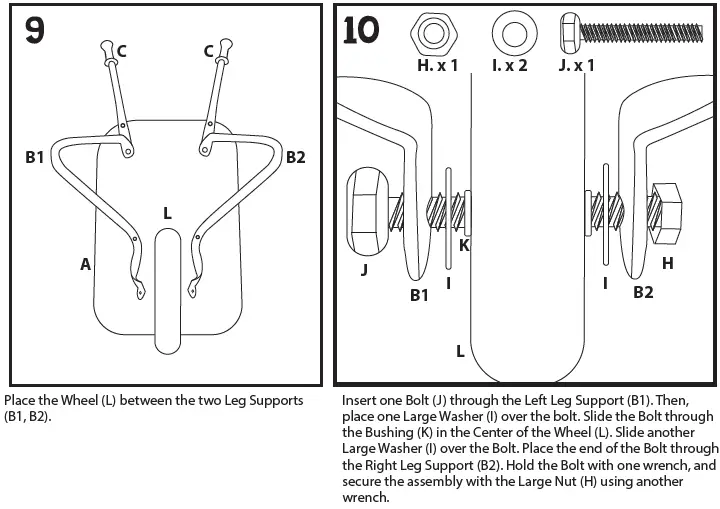 9

C C B1 B2 L A

Place the Wheel (L) between the two Leg Supports (B1, B2).

10

H. x 1 I. x 2 J. x 1

J B1 I K L I B2 H

Insert one Bolt (J) through the Left Leg Support (B1). Then, place one Large Washer (I) over the bolt. Slide the Bolt through the Bushing (K) in the Center of the Wheel (L). Slide another Large Washer (I) over the Bolt. Place the end of the Bolt through the Right Leg Support (B2). Hold the Bolt with one wrench, and secure the assembly with the Large Nut (H) using another wrench.