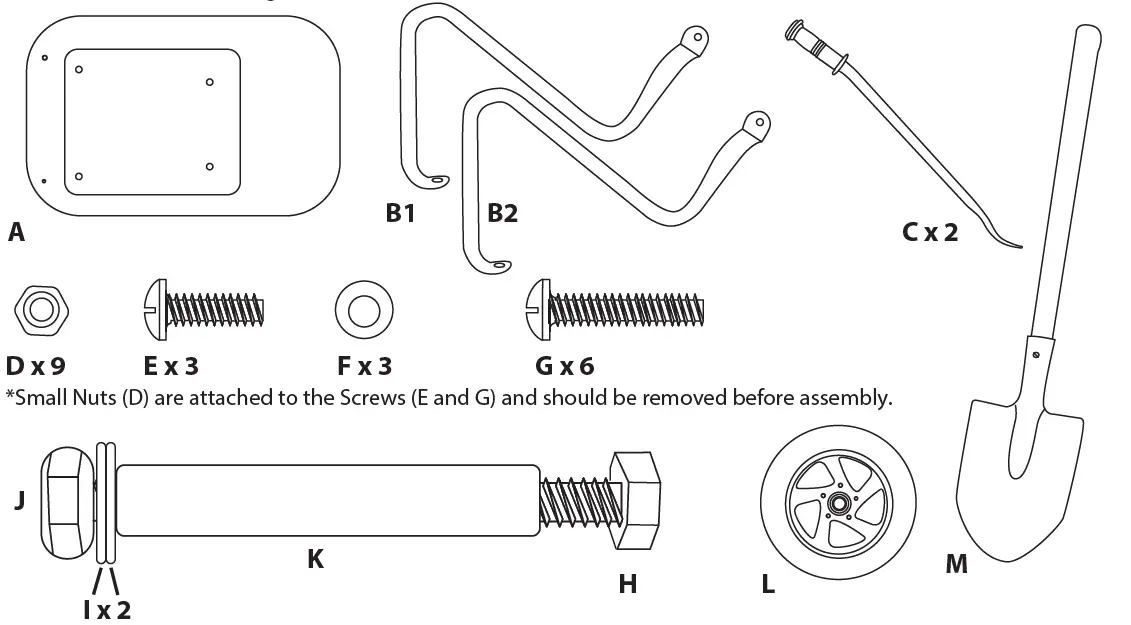 A

B1

B2

C x 2

D x 9

E x 3

F x 3

G x 6

*Small Nuts (D) are attached to the Screws (E and G) and should be removed before assembly.

J

I x 2

K

H

L

M