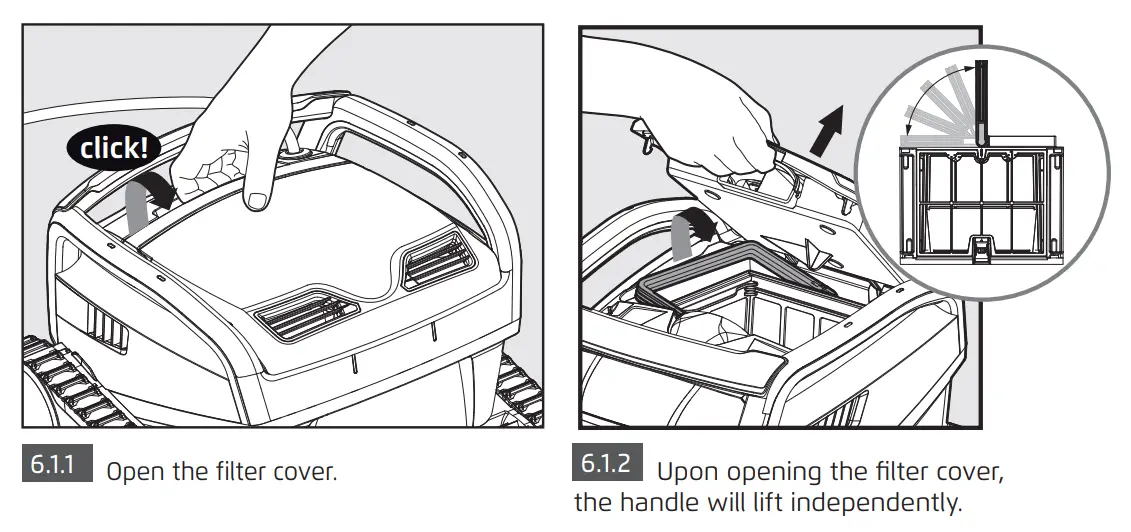 click!

6.1.1 Open the filter cover.

6.1.2 Upon opening the filter cover, the handle will lift independently.