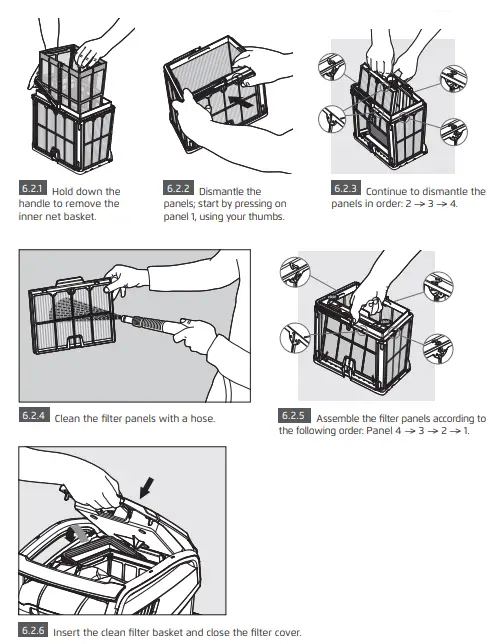 6.2.1 Hold down the handle to remove the inner net basket.

6.2.2 Dismantle the panels; start by pressing on panel 1, using your thumbs.

6.2.3 Continue to dismantle the panels in order: 2 → 3 → 4.

6.2.4 Clean the filter panels with a hose.

6.2.5 Assemble the filter panels according to the following order: Panel 4 → 3 → 2 → 1.

6.2.6 Insert the clean filter basket and close the filter cover.