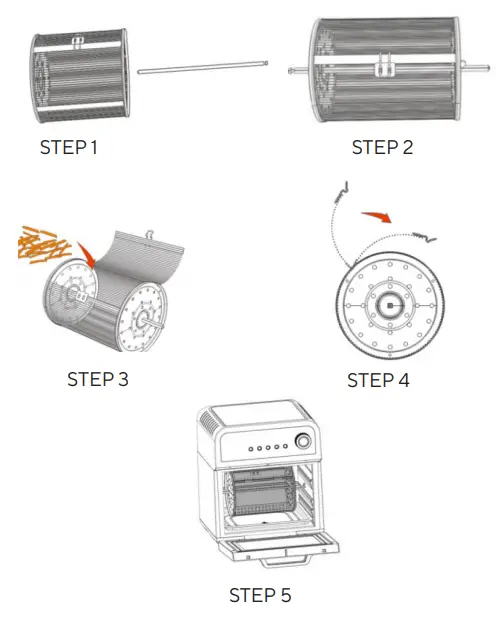 STEP 1

STEP 2

STEP 3

STEP 4

STEP 5