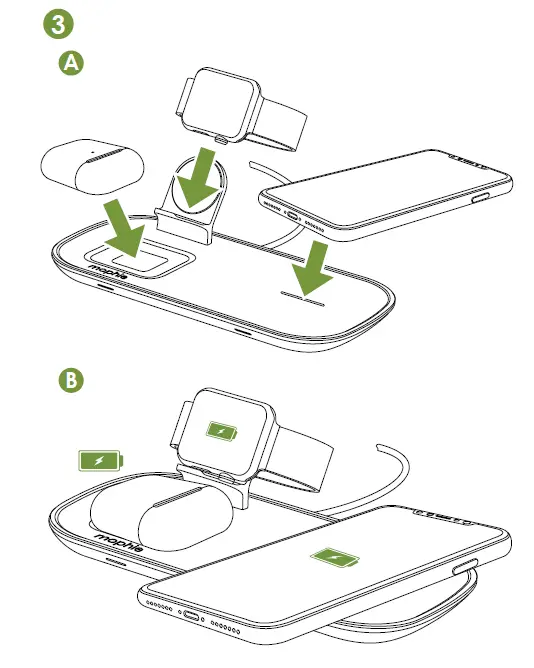 3
A
mophie
B
mophie