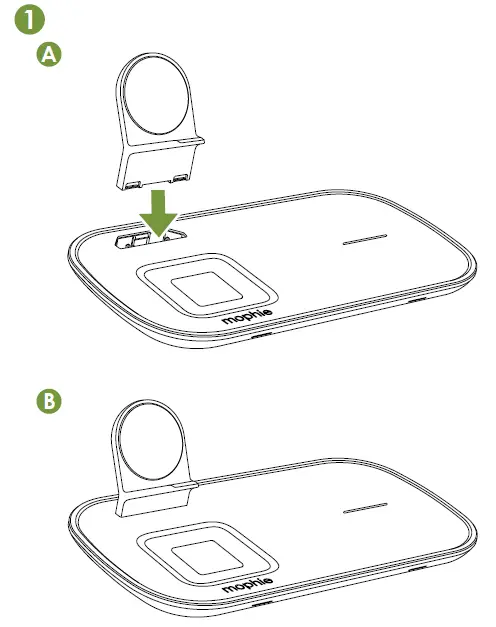 1
A
mophie
B
mophie