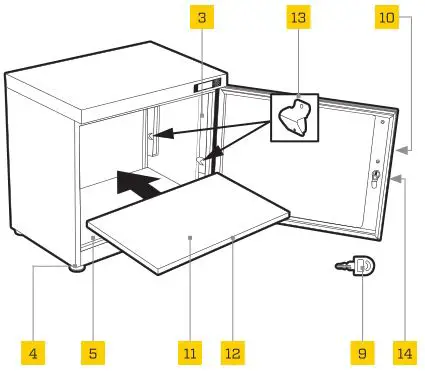 3
13
10
4
5
11
12
9
14