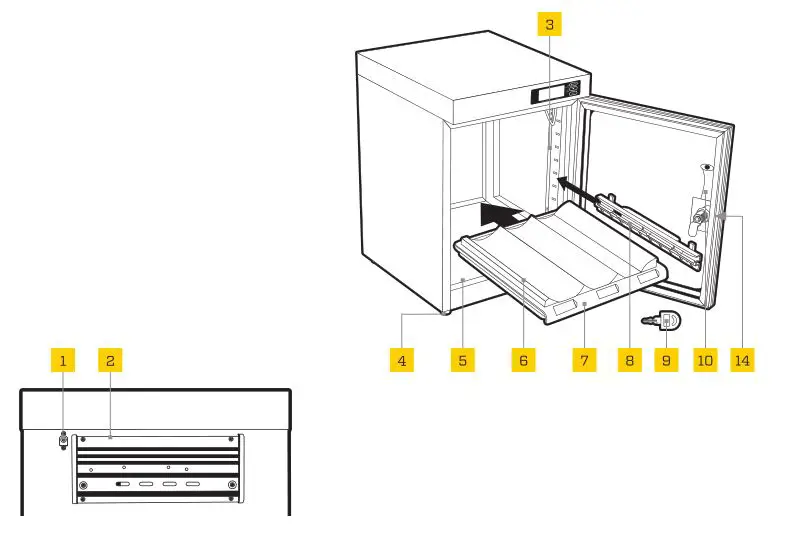 3

4 5 6 7 8 9 10 14

1 2