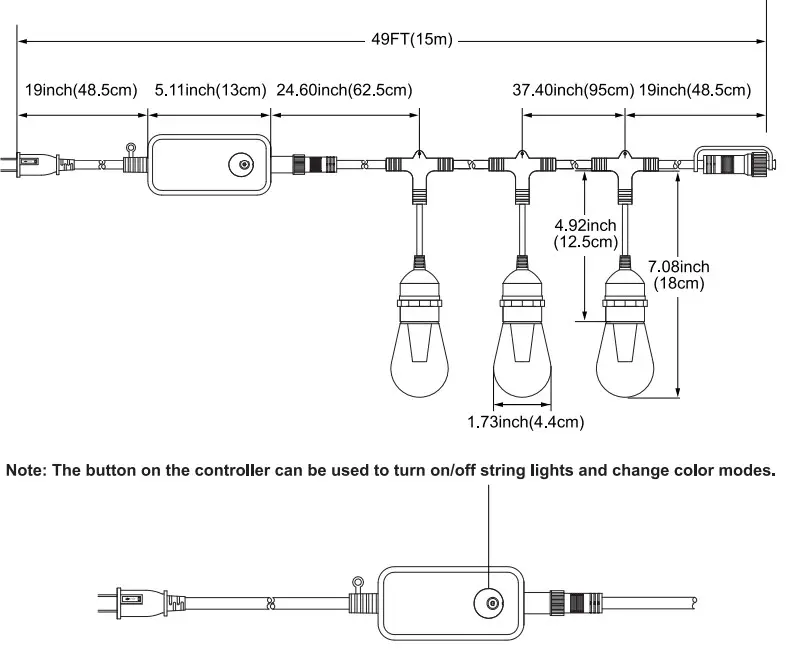 49FT(15m)

19inch(48.5cm) 5.11inch(13cm) 24.60inch(62.5cm) 37.40inch(95cm) 19inch(48.5cm)

4.92inch (12.5cm)

7.08inch (18cm)

1.73inch(4.4cm)

Note: The button on the controller can be used to turn on/off string lights and change color modes.