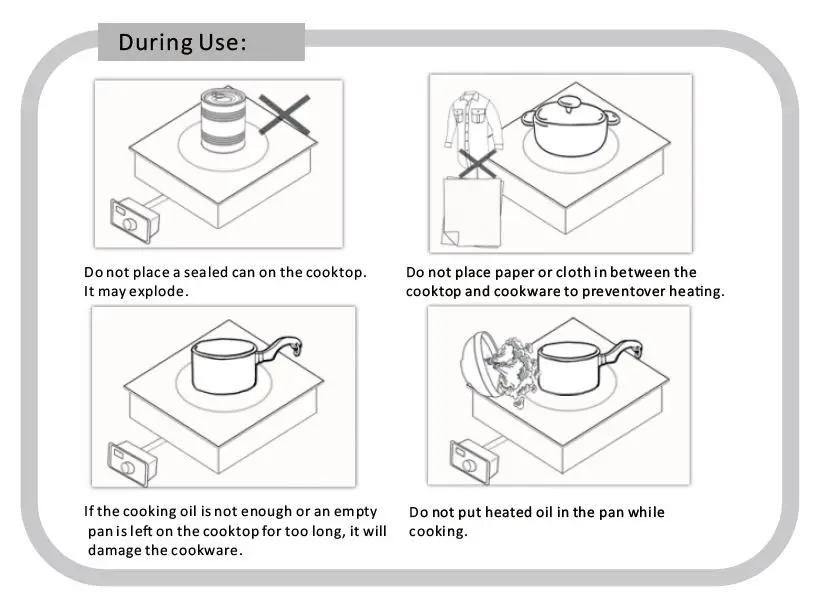 During Use:

Do not place a sealed can on the cooktop. It may explode.

Do not place paper or cloth in between the cooktop and cookware to preventover heating.

If the cooking oil is not enough or an empty pan is left on the cooktop for too long, it will damage the cookware.

Do not put heated oil in the pan while cooking.