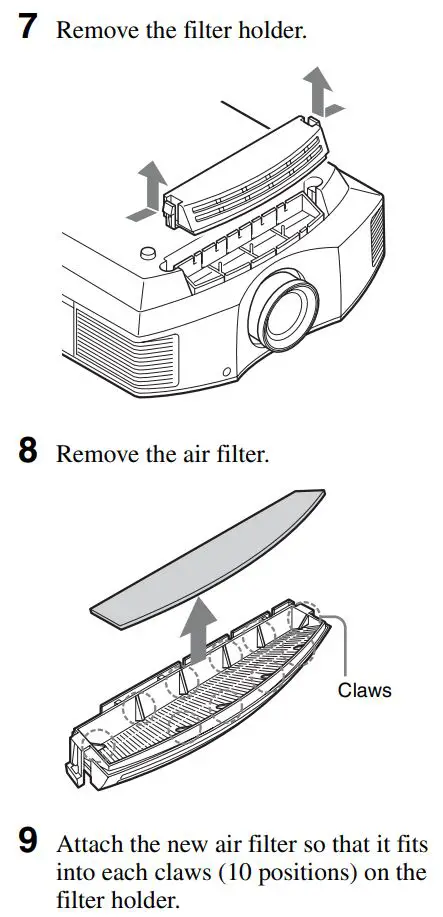 7 Remove the filter holder.

8 Remove the air filter.

Claws

9 Attach the new air filter so that it fits into each claws (10 positions) on the filter holder.