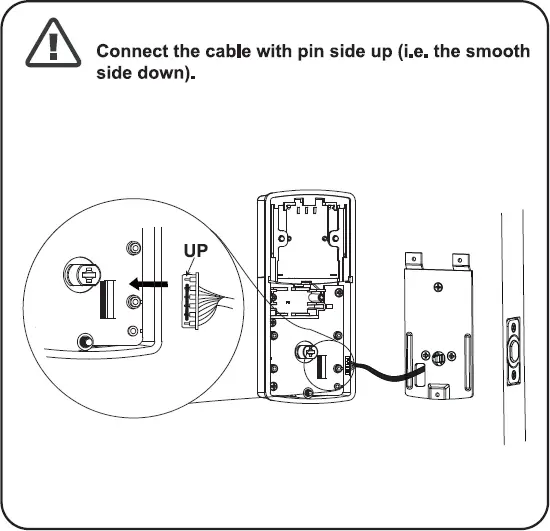 Connect the cable with pin side up (i.e. the smooth side down).

UP