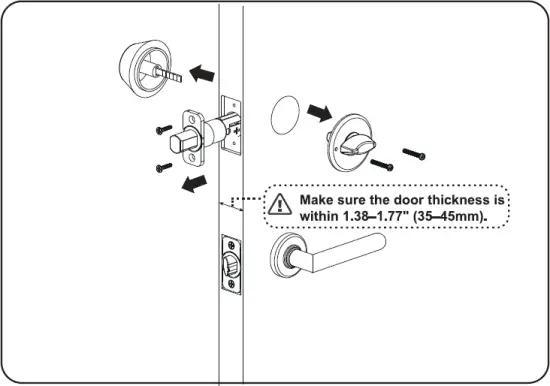 Make sure the door thickness is within 1.38–1.77" (35–45mm).