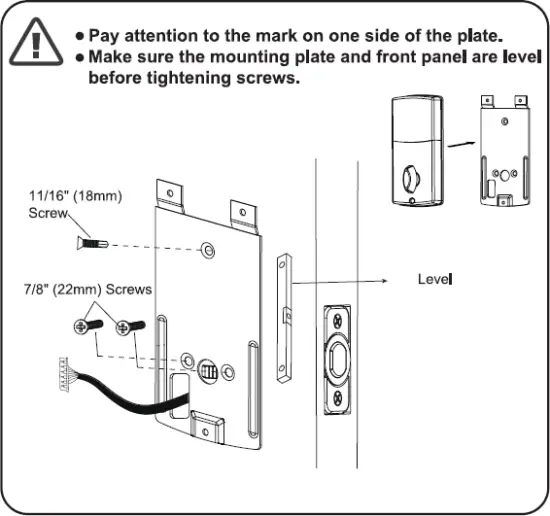 ● Pay attention to the mark on one side of the plate.
● Make sure the mounting plate and front panel are level before tightening screws.

11/16" (18mm) Screw

7/8" (22mm) Screws

Level