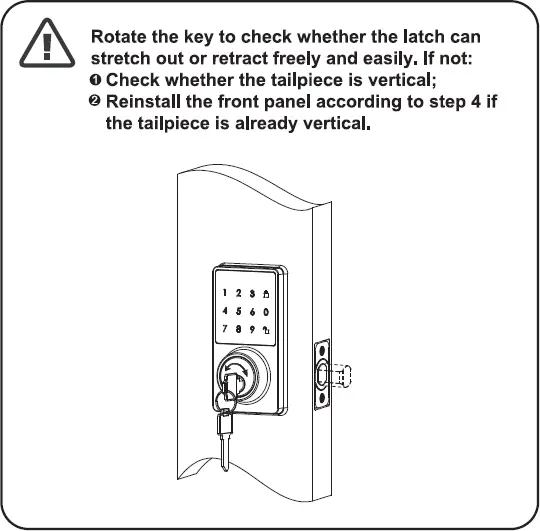 Rotate the key to check whether the latch can stretch out or retract freely and easily. If not:
❶ Check whether the tailpiece is vertical;
❷ Reinstall the front panel according to step 4 if the tailpiece is already vertical.

1 2 3
4 5 6 0
7 8 9