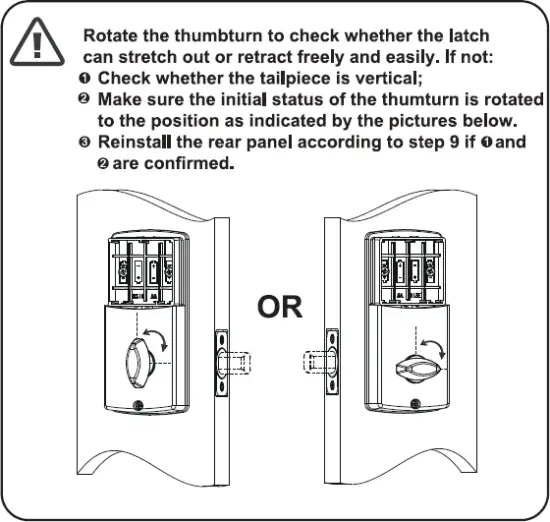 Rotate the thumbturn to check whether the latch can stretch out or retract freely and easily. If not:
❶ Check whether the tailpiece is vertical;
❷ Make sure the initial status of the thumturn is rotated to the position as indicated by the pictures below.
❸ Reinstall the rear panel according to step 9 if ❶ and ❷ are confirmed.

OR