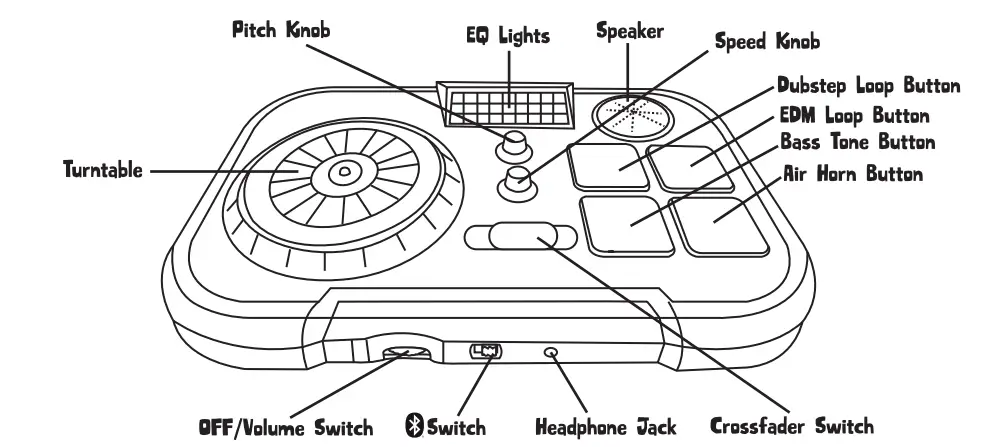 Pitch Knob
EQ Lights
Speaker
Speed Knob
Dubstep Loop Button
EDM Loop Button
Bass Tone Button
Air Horn Button
Turntable
OFF/Volume Switch
Switch
Headphone Jack
Crossfader Switch