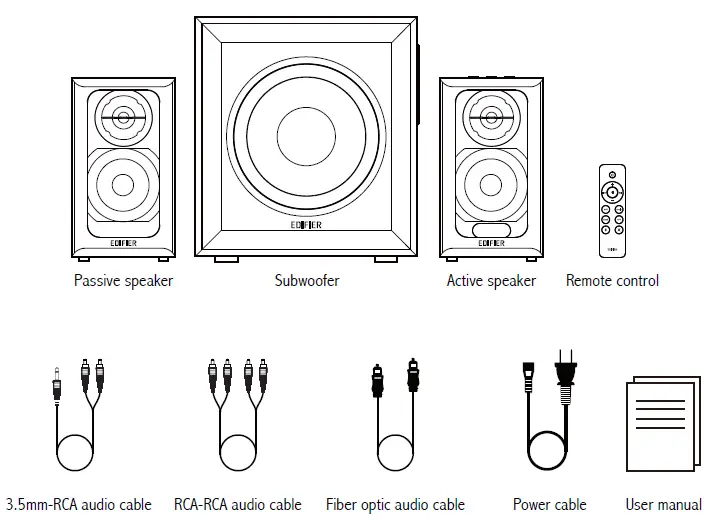 EDIFIER

EDIFIER

EDIFIER

Passive speaker

Subwoofer

Active speaker

Remote control

3.5mm-RCA audio cable

RCA-RCA audio cable

Fiber optic audio cable

Power cable

User manual