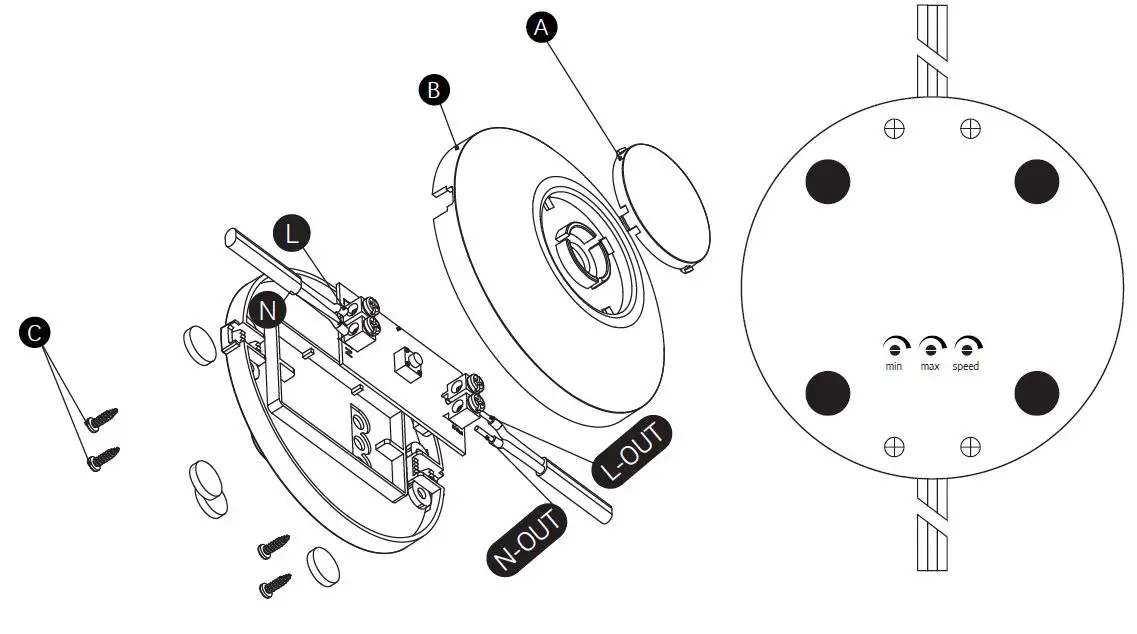 A
B
L
N
C
L-OUT
N-OUT
min
max
speed