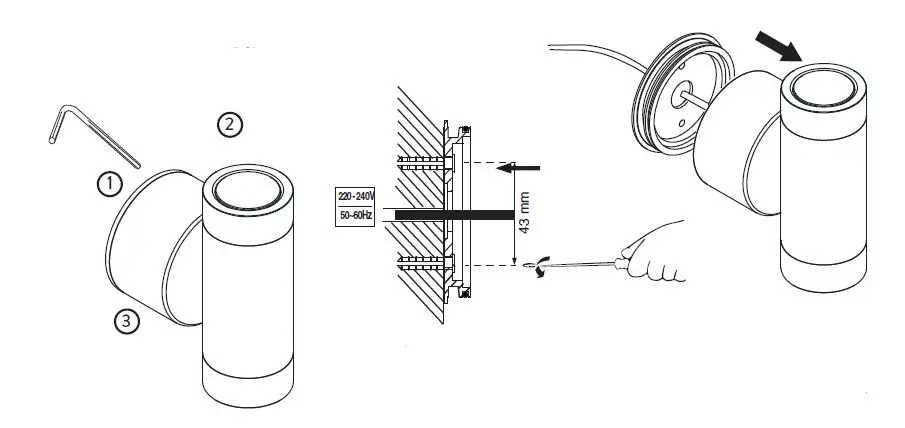 2
1
3
220-240V
50-60Hz
43 mm