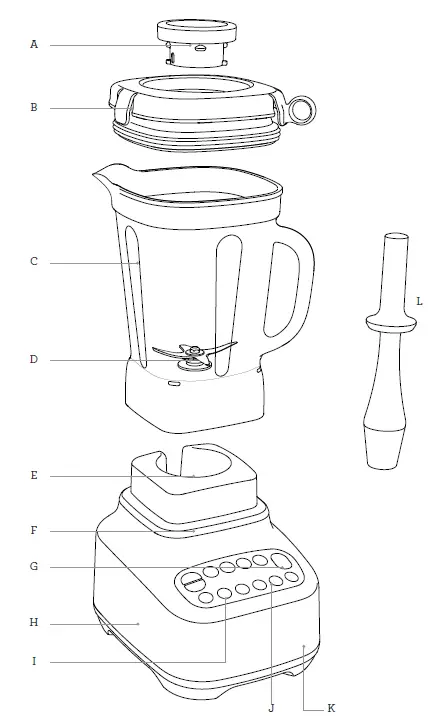 A
B
C
D
E
F
G
H
I
J
K
L