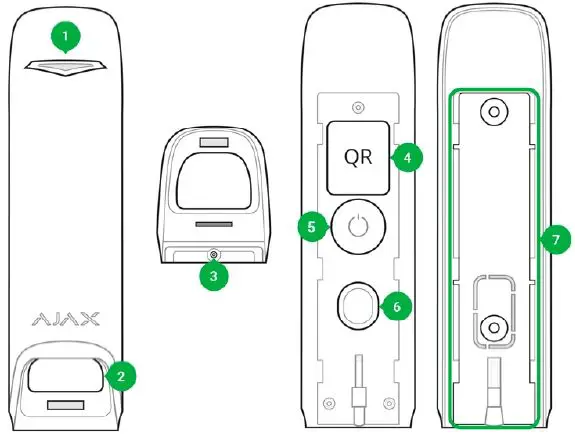 1
AJAX
2
3
QR
4
5
6
7