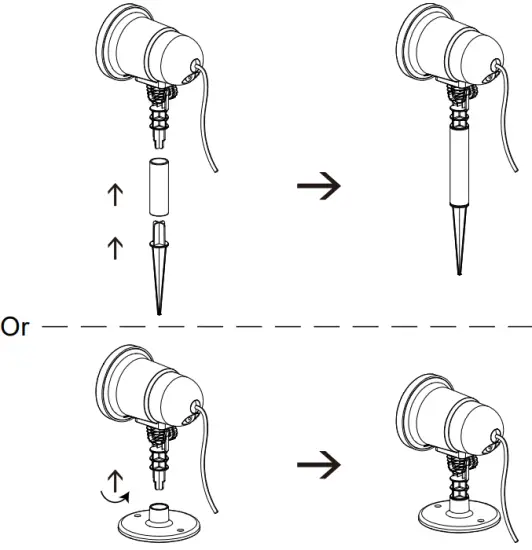 Or