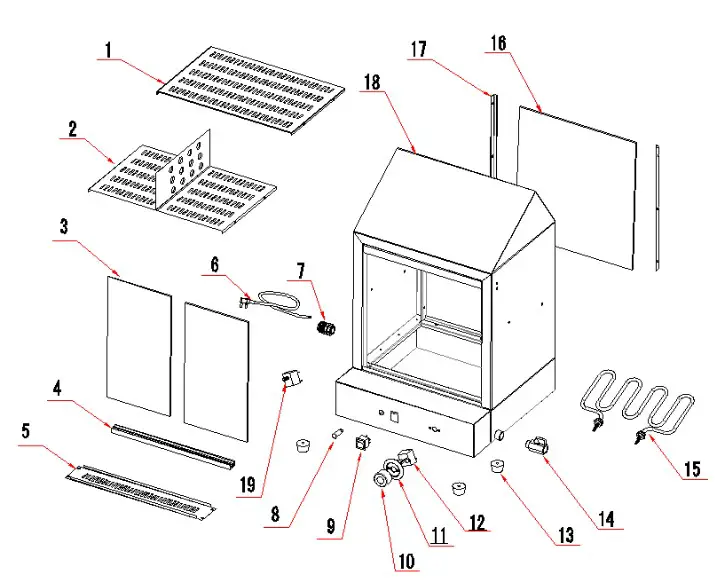 1
17
16
18
2
3
6
7
4
5
19
8
9
10
11
12
13
14
15