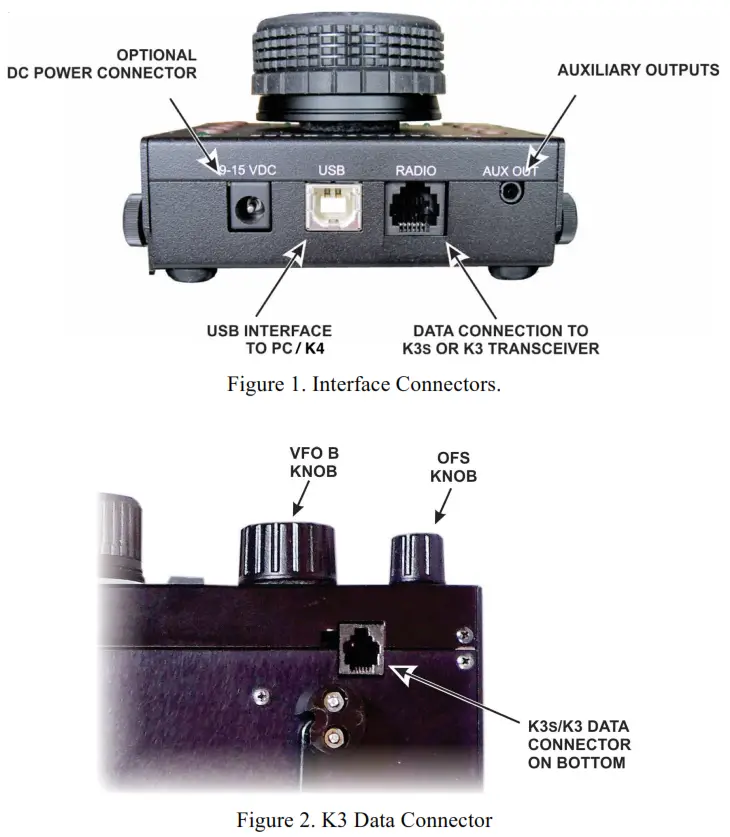 OPTIONAL
DC POWER CONNECTOR

AUXILIARY OUTPUTS

9-15 VDC

USB

RADIO

AUX OUT

USB INTERFACE
TO PC / K4

DATA CONNECTION TO
K3S OR K3 TRANSCEIVER

Figure 1. Interface Connectors.

VFO B
KNOB

OFS
KNOB

K3S/K3 DATA
CONNECTOR
ON BOTTOM

Figure 2. K3 Data Connector