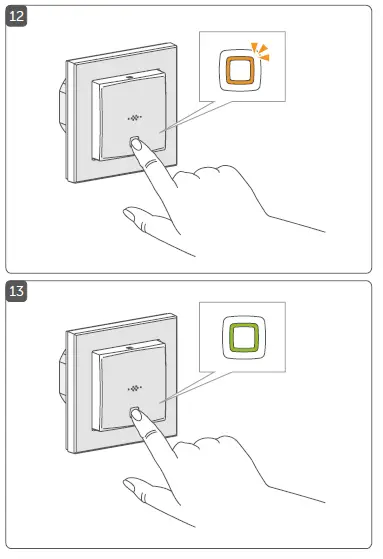 12

13